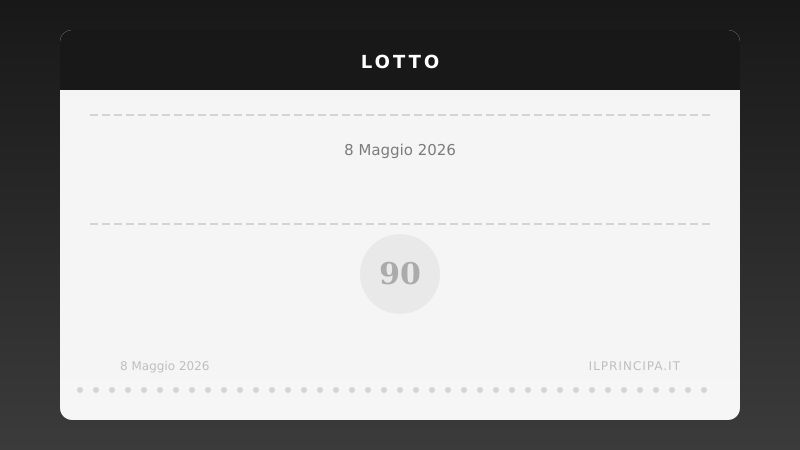 LOTTO

8 Maggio 2026

90

8 Maggio 2026

ILPRINCIPA.IT